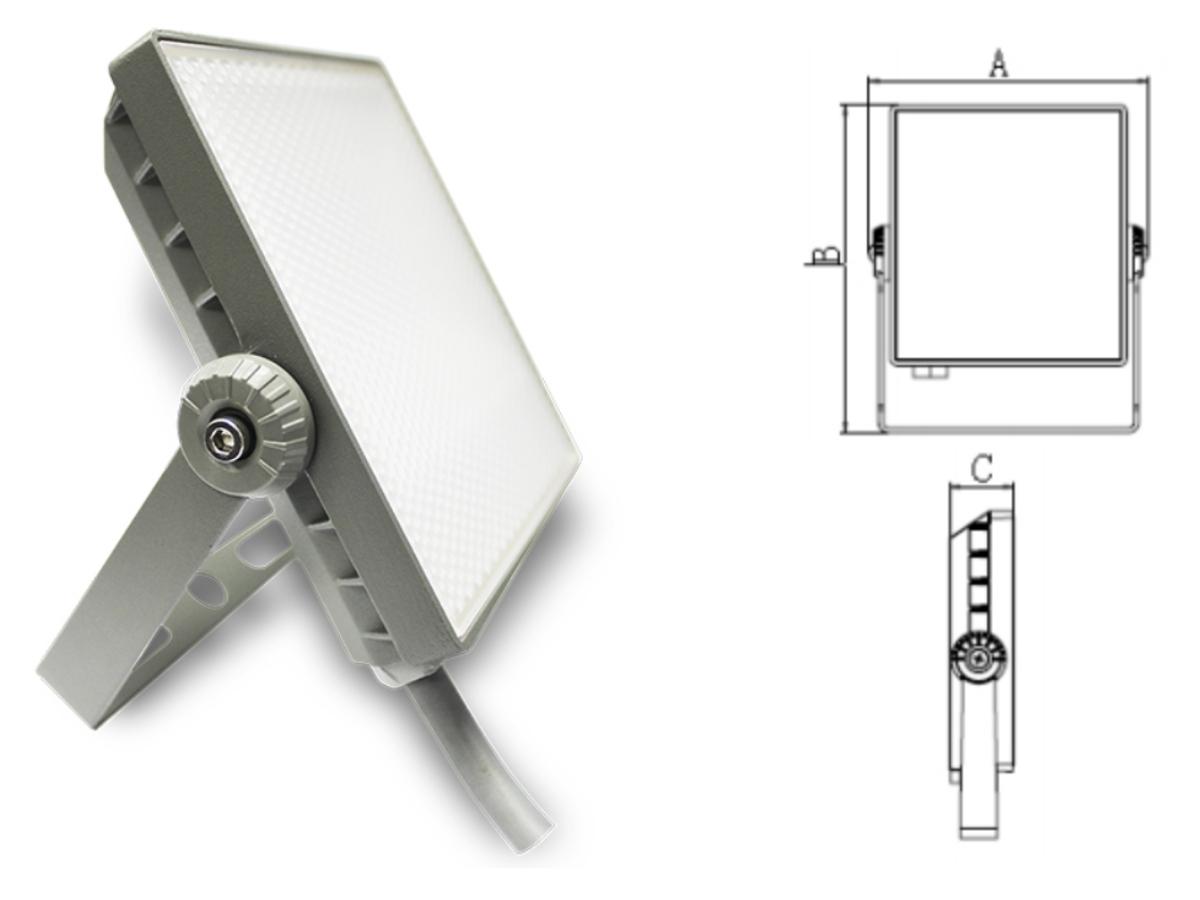 A
B
C