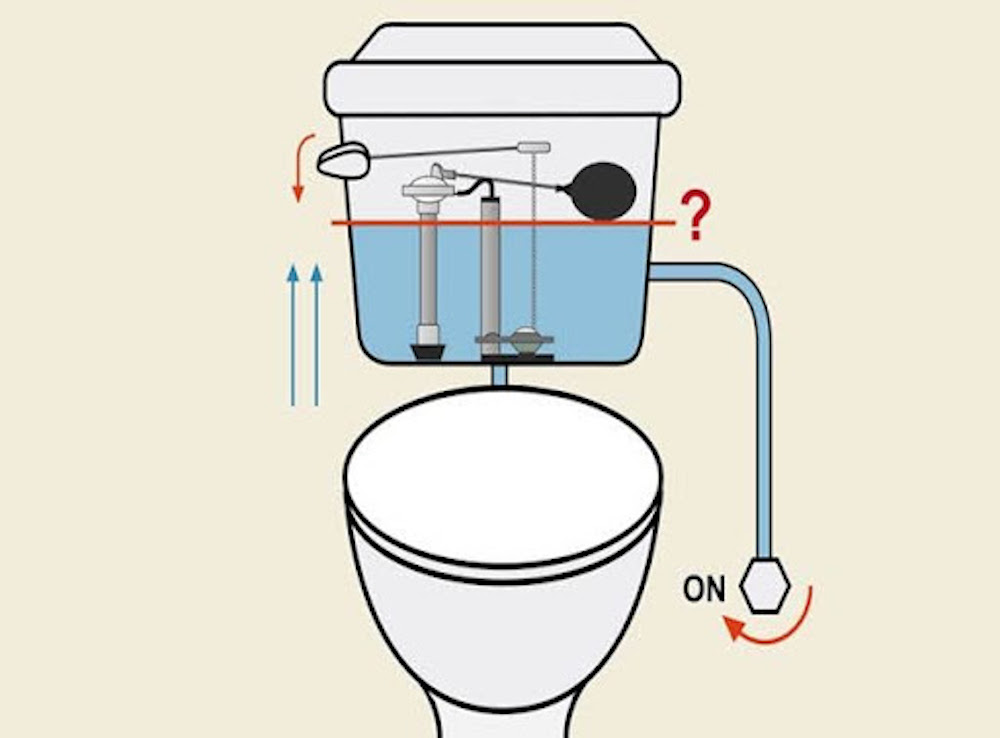 ?

ON