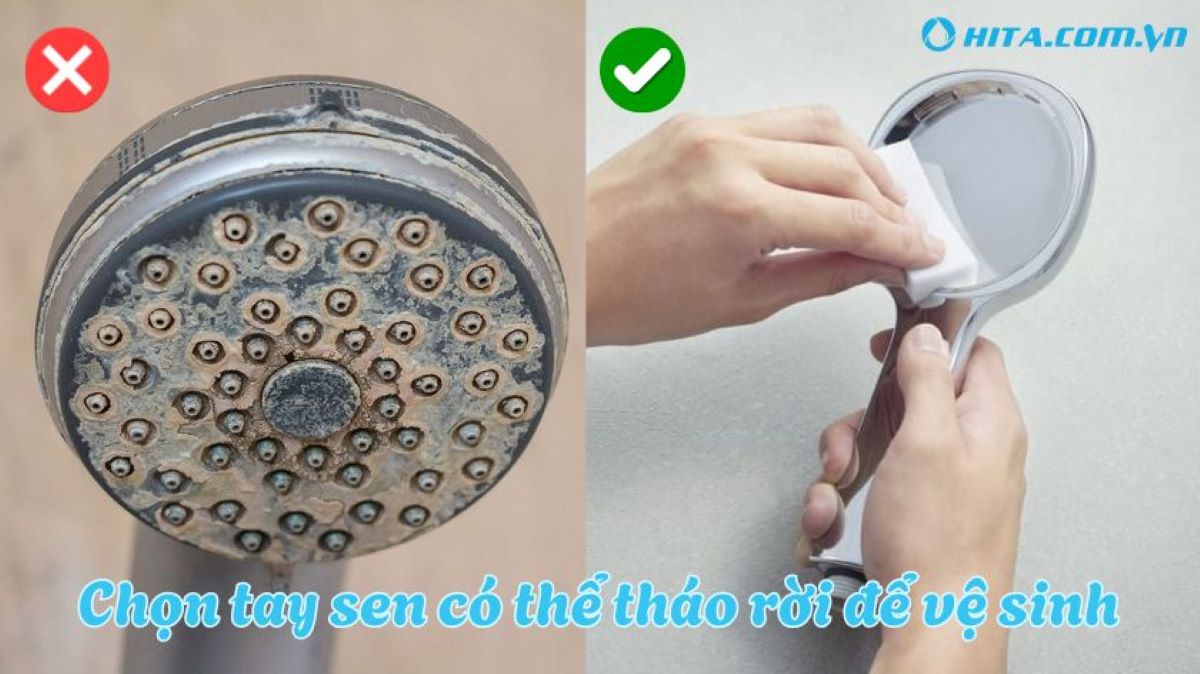 HITA.COM.VN

Chọn tay sen có thể tháo rời để vệ sinh