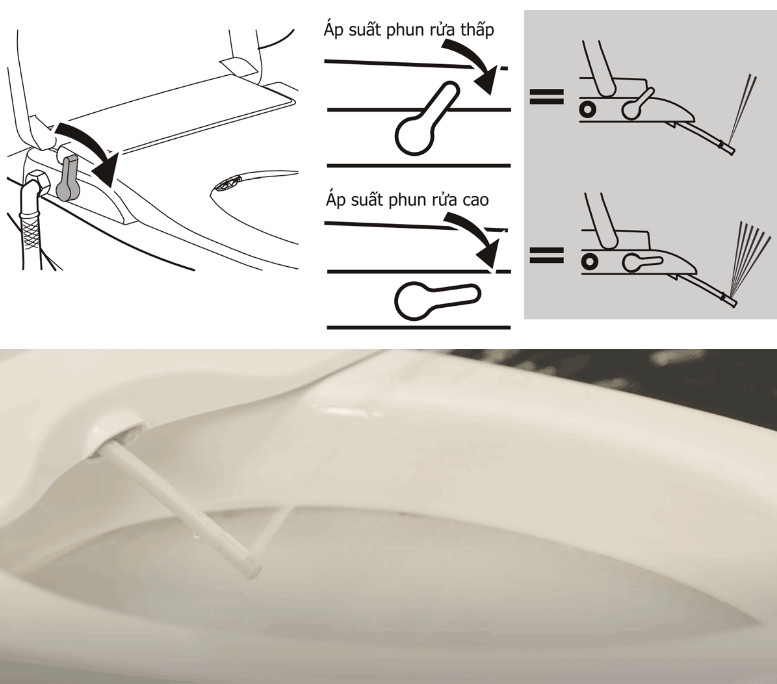 Áp suất phun rửa thấp

Áp suất phun rửa cao