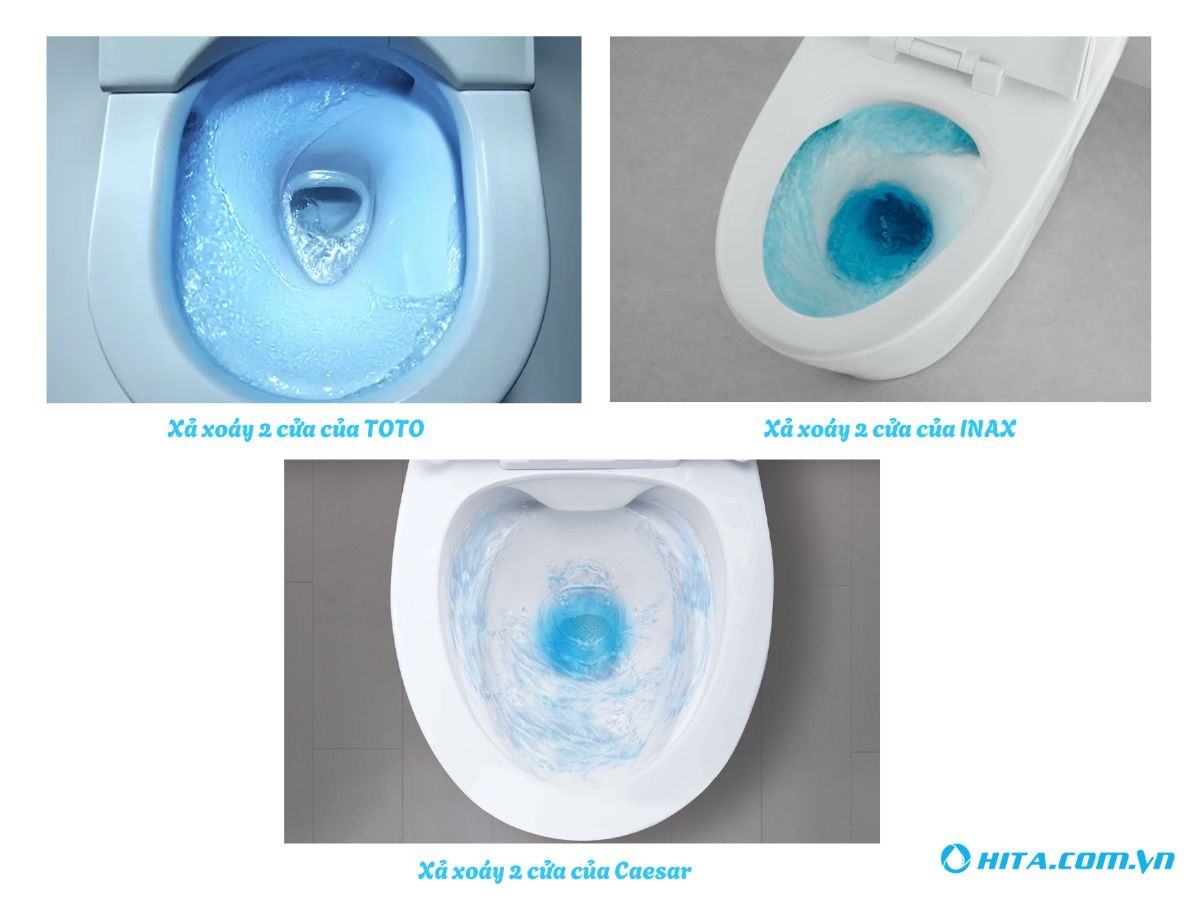 Xả xoáy 2 cửa của TOTO

Xả xoáy 2 cửa của INAX

Xả xoáy 2 cửa của Caesar

HITA.COM.VN