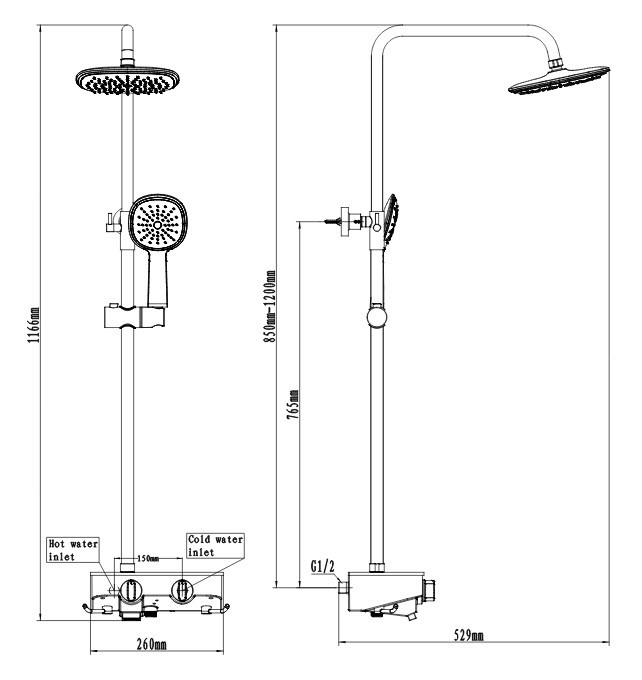 1166mm

Hot water inlet

150mm

Cold water inlet

260mm

850mm-1200mm

765mm

G1/2

529mm