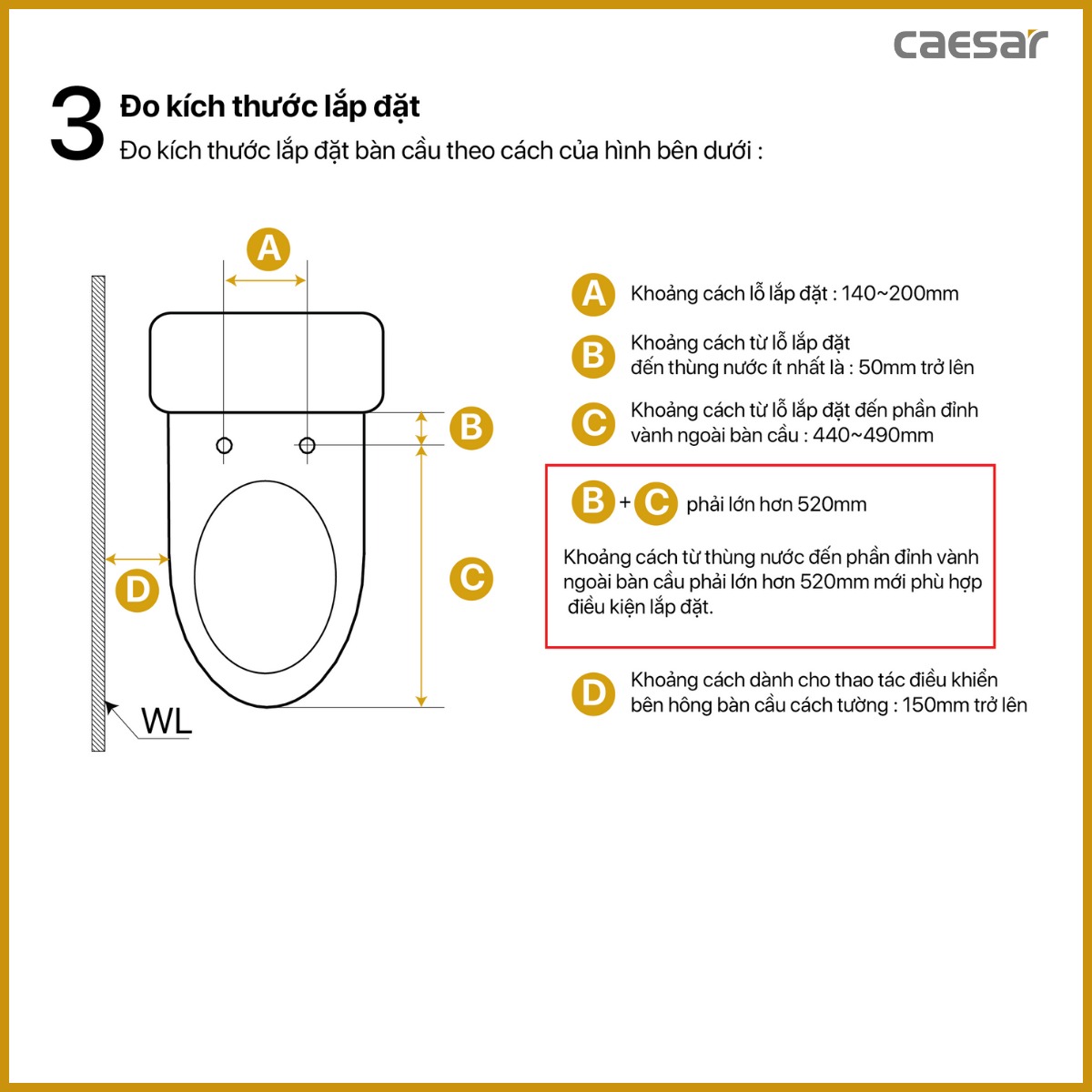 caesar

3 Đo kích thước lắp đặt
Đo kích thước lắp đặt bàn cầu theo cách của hình bên dưới :

A
B
C
D
WL

A Khoảng cách lỗ lắp đặt : 140~200mm

B Khoảng cách từ lỗ lắp đặt đến thùng nước ít nhất là : 50mm trở lên

C Khoảng cách từ lỗ lắp đặt đến phần đỉnh vành ngoài bàn cầu : 440~490mm

B + C phải lớn hơn 520mm

Khoảng cách từ thùng nước đến phần đỉnh vành ngoài bàn cầu phải lớn hơn 520mm mới phù hợp điều kiện lắp đặt.

D Khoảng cách dành cho thao tác điều khiển bên hông bàn cầu cách tường : 150mm trở lên