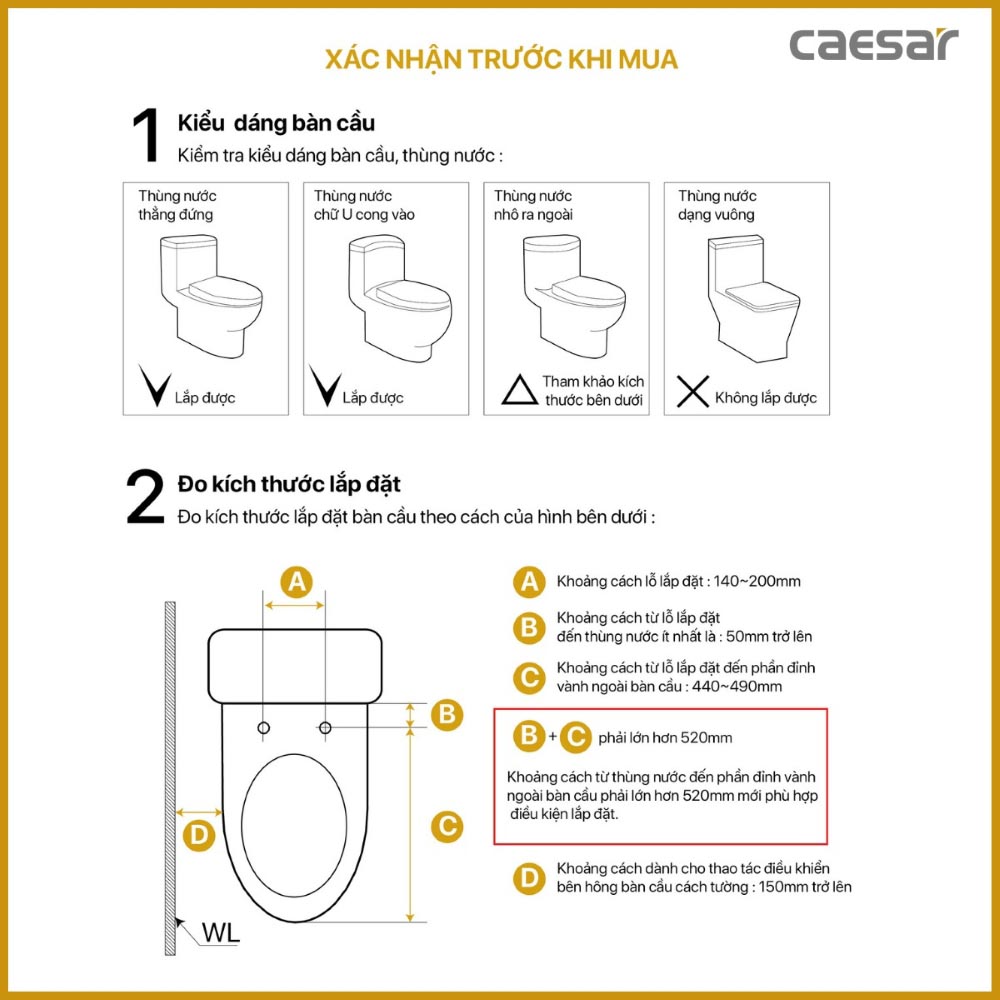 XÁC NHẬN TRƯỚC KHI MUA

caesar

1 Kiểu dáng bàn cầu
Kiểm tra kiểu dáng bàn cầu, thùng nước :

Thùng nước thẳng đứng
Lắp được

Thùng nước chữ U cong vào
Lắp được

Thùng nước nhô ra ngoài
Tham khảo kích thước bên dưới

Thùng nước dạng vuông
Không lắp được

2 Đo kích thước lắp đặt
Đo kích thước lắp đặt bàn cầu theo cách của hình bên dưới :

A
B
C
D
WL

A Khoảng cách lỗ lắp đặt : 140~200mm

B Khoảng cách từ lỗ lắp đặt đến thùng nước ít nhất là : 50mm trở lên

C Khoảng cách từ lỗ lắp đặt đến phần đỉnh vành ngoài bàn cầu : 440~490mm

B + C phải lớn hơn 520mm

Khoảng cách từ thùng nước đến phần đỉnh vành ngoài bàn cầu phải lớn hơn 520mm mới phù hợp điều kiện lắp đặt.

D Khoảng cách dành cho thao tác điều khiển bên hông bàn cầu cách tường : 150mm trở lên