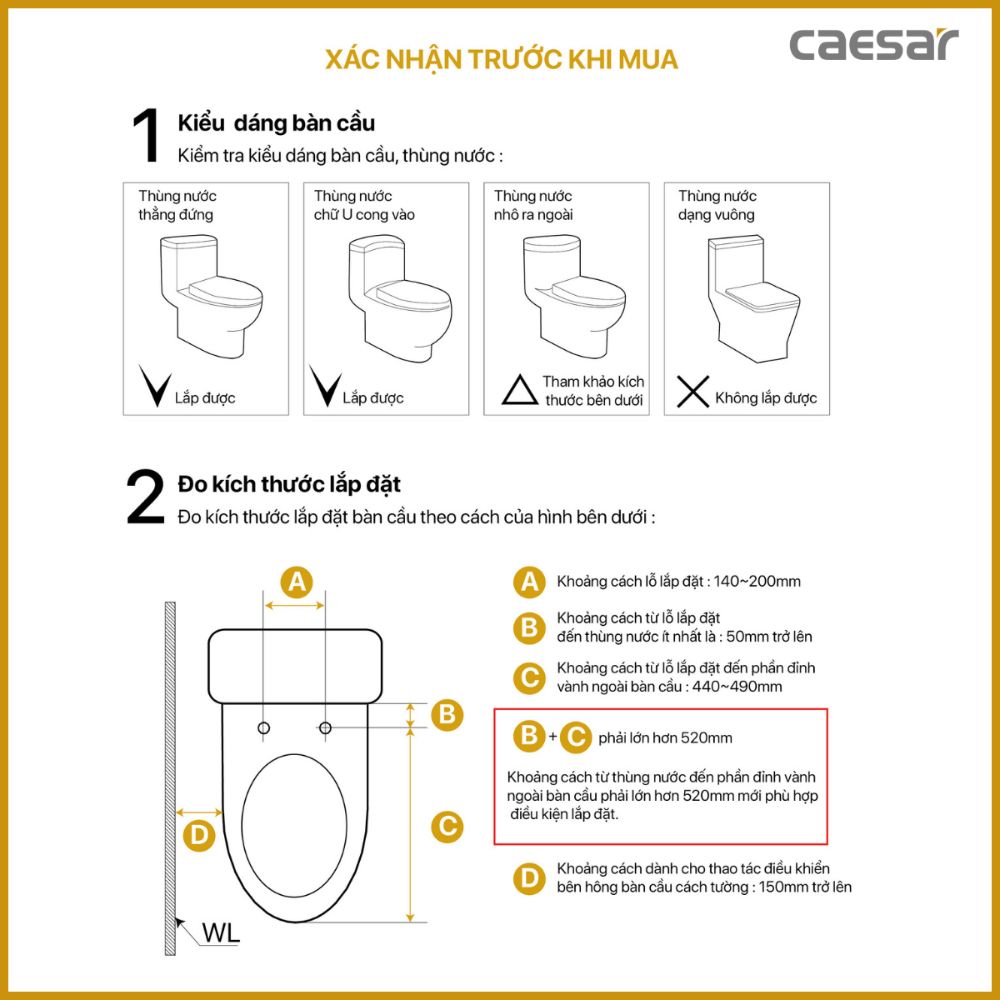 XÁC NHẬN TRƯỚC KHI MUA

caesar

1 Kiểu dáng bàn cầu
Kiểm tra kiểu dáng bàn cầu, thùng nước :

Thùng nước thẳng đứng
Lắp được

Thùng nước chữ U cong vào
Lắp được

Thùng nước nhô ra ngoài
Tham khảo kích thước bên dưới

Thùng nước dạng vuông
Không lắp được

2 Đo kích thước lắp đặt
Đo kích thước lắp đặt bàn cầu theo cách của hình bên dưới :

A
B
C
D
WL

A Khoảng cách lỗ lắp đặt : 140~200mm

B Khoảng cách từ lỗ lắp đặt đến thùng nước ít nhất là : 50mm trở lên

C Khoảng cách từ lỗ lắp đặt đến phần đỉnh vành ngoài bàn cầu : 440~490mm

B + C phải lớn hơn 520mm

Khoảng cách từ thùng nước đến phần đỉnh vành ngoài bàn cầu phải lớn hơn 520mm mới phù hợp điều kiện lắp đặt.

D Khoảng cách dành cho thao tác điều khiển bên hông bàn cầu cách tường : 150mm trở lên