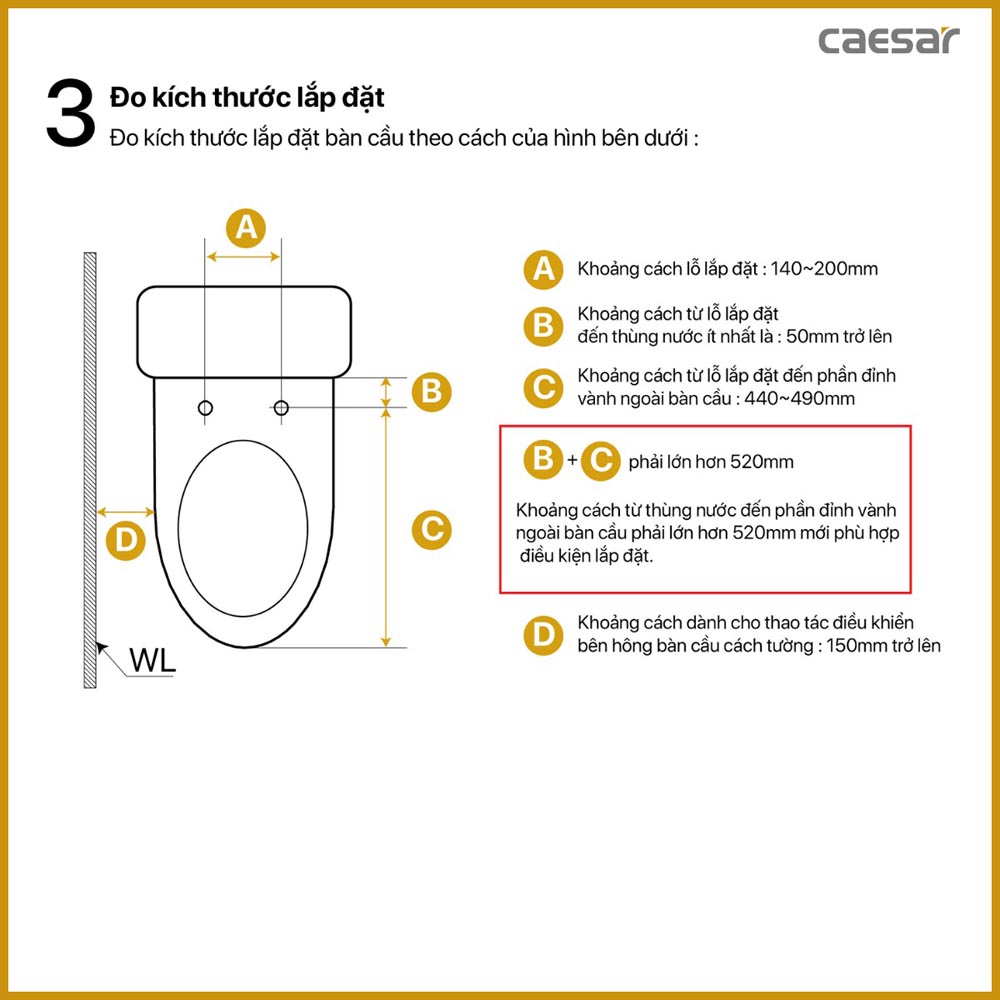 caesar

3 Đo kích thước lắp đặt

Đo kích thước lắp đặt bàn cầu theo cách của hình bên dưới :

A

B

C

D

WL

A Khoảng cách lỗ lắp đặt : 140~200mm

B Khoảng cách từ lỗ lắp đặt đến thùng nước ít nhất là : 50mm trở lên

C Khoảng cách từ lỗ lắp đặt đến phần đỉnh vành ngoài bàn cầu : 440~490mm

B + C phải lớn hơn 520mm

Khoảng cách từ thùng nước đến phần đỉnh vành ngoài bàn cầu phải lớn hơn 520mm mới phù hợp điều kiện lắp đặt.

D Khoảng cách dành cho thao tác điều khiển bên hông bàn cầu cách tường : 150mm trở lên