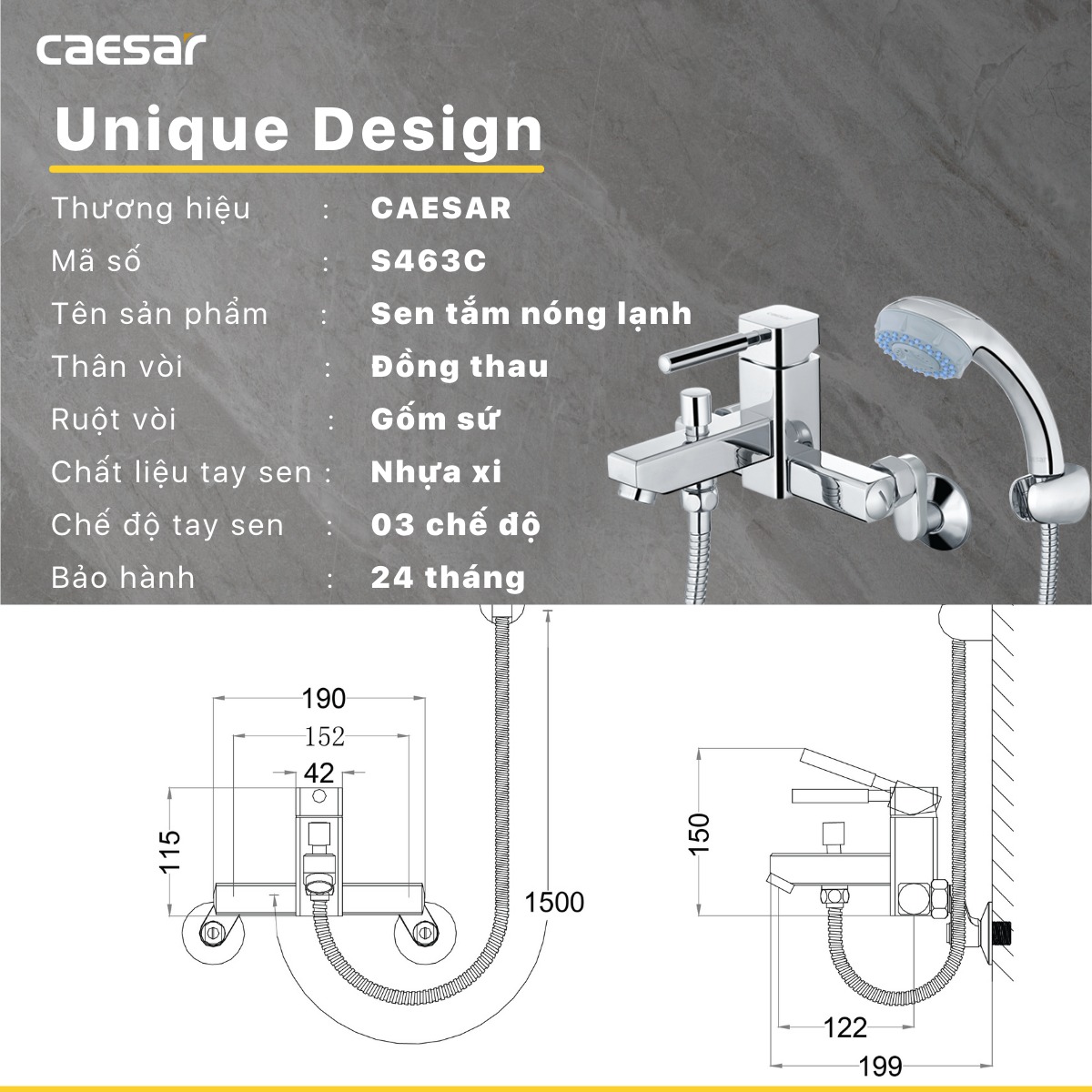 caesar

Unique Design

Thương hiệu : CAESAR
Mã số : S463C
Tên sản phẩm : Sen tắm nóng lạnh
Thân vòi : Đồng thau
Ruột vòi : Gốm sứ
Chất liệu tay sen : Nhựa xi
Chế độ tay sen : 03 chế độ
Bảo hành : 24 tháng

190
152
42
115
1500
150
122
199