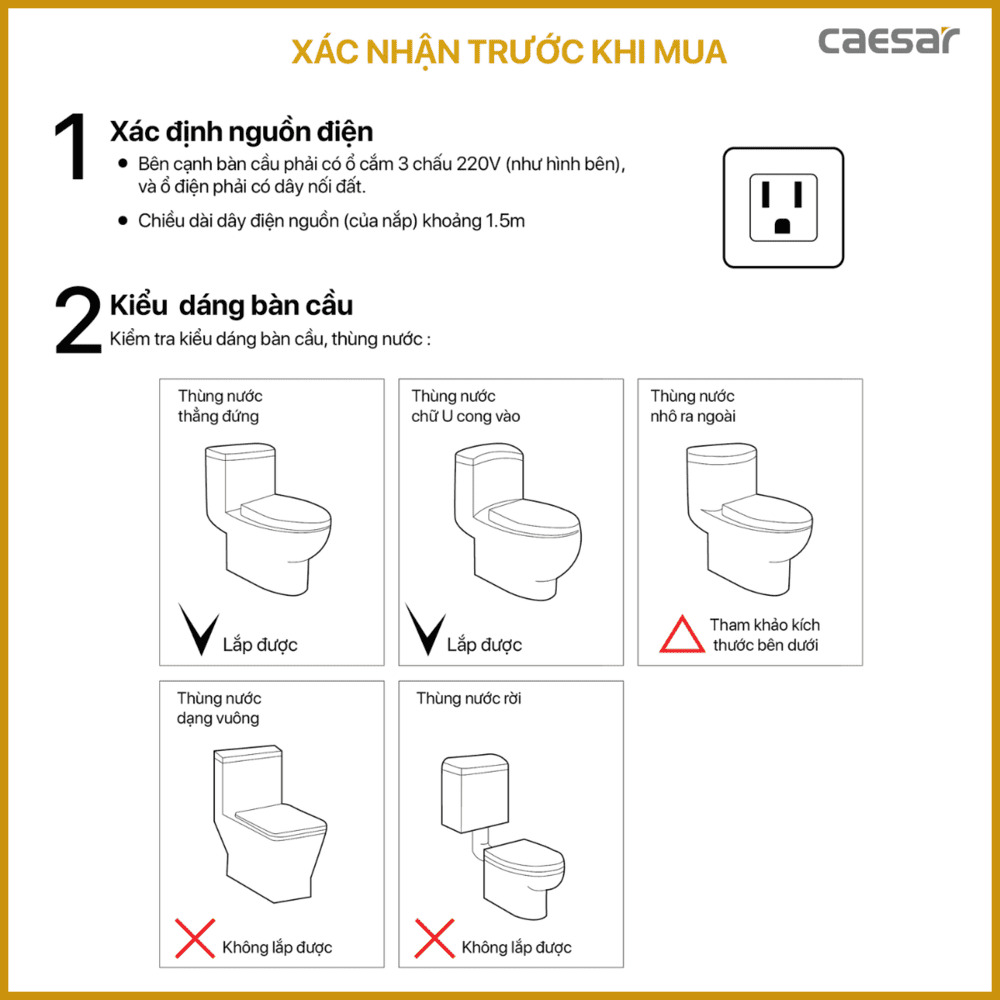 XÁC NHẬN TRƯỚC KHI MUA

caesar

1 Xác định nguồn điện

• Bên cạnh bàn cầu phải có ổ cắm 3 chấu 220V (như hình bên), và ổ điện phải có dây nối đất.

• Chiều dài dây điện nguồn (của nắp) khoảng 1.5m

2 Kiểu dáng bàn cầu

Kiểm tra kiểu dáng bàn cầu, thùng nước :

Thùng nước thẳng đứng

Lắp được

Thùng nước chữ U cong vào

Lắp được

Thùng nước nhô ra ngoài

Tham khảo kích thước bên dưới

Thùng nước dạng vuông

Không lắp được

Thùng nước rời

Không lắp được