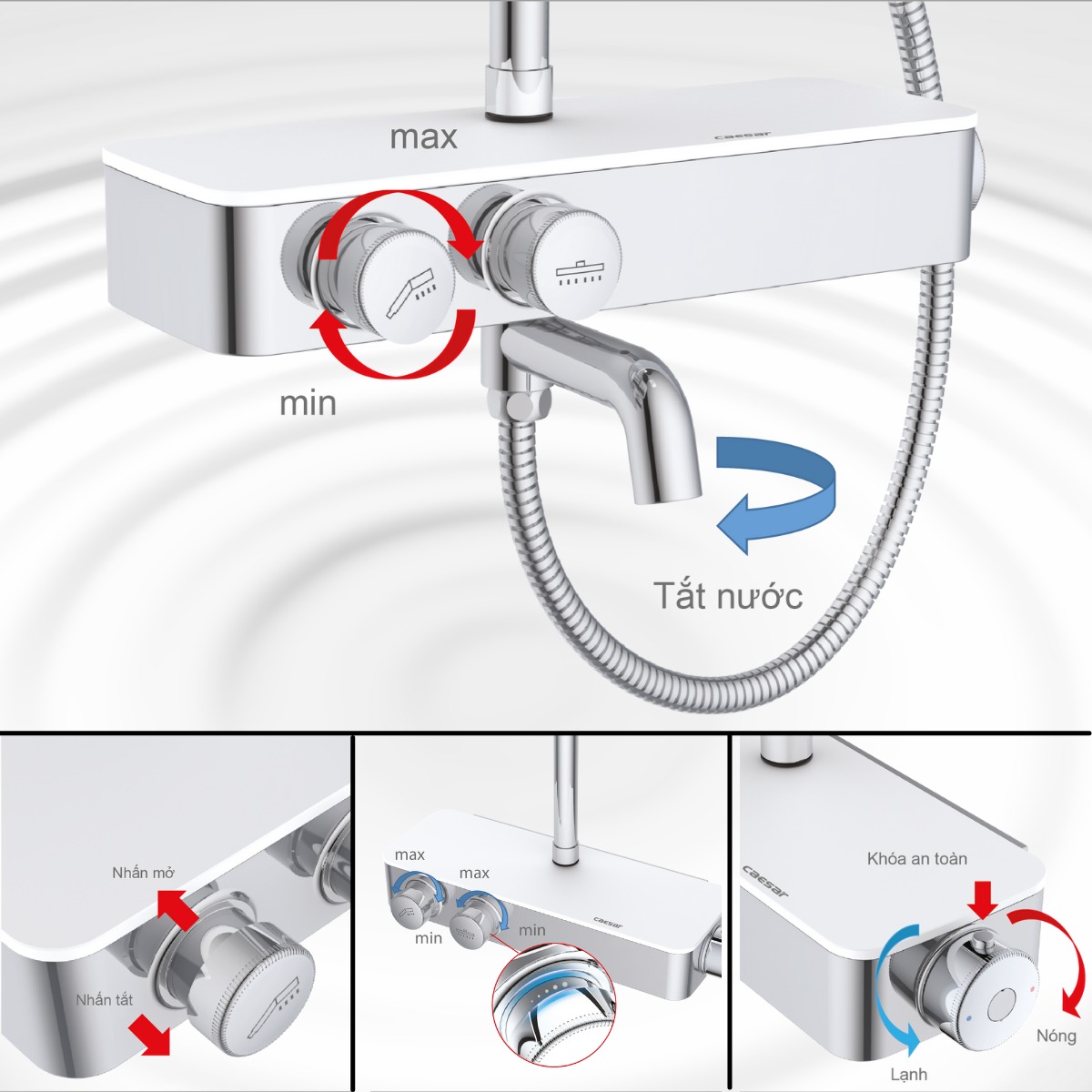 max

caesar

min

Tắt nước

Nhấn mở

Nhấn tắt

max

max

min

min

caesar

caesar

Khóa an toàn

Nóng

Lạnh