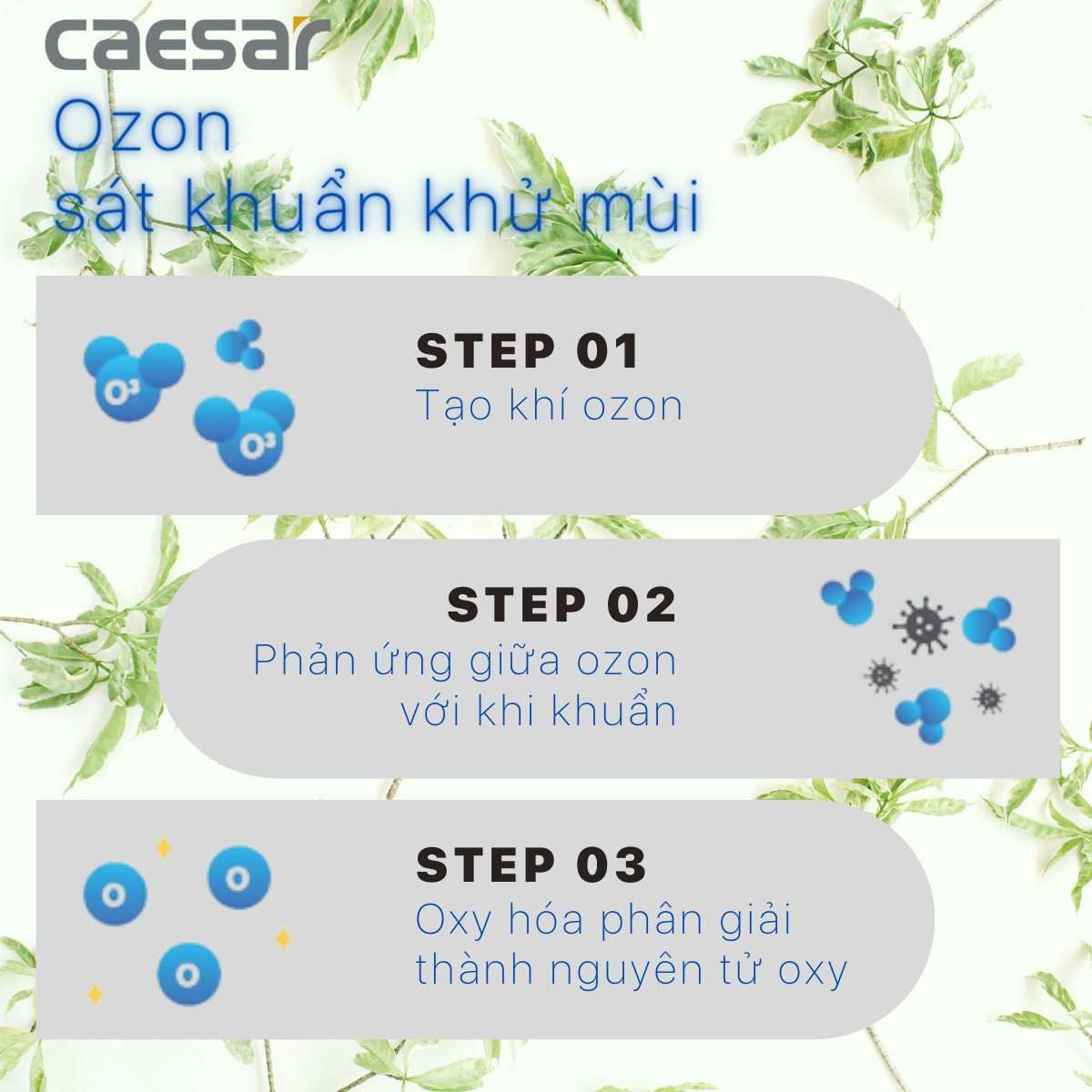 caesar

Ozon
sát khuẩn khử mùi

$O^3$

$O^3$

STEP 01
Tạo khí ozon

STEP 02
Phản ứng giữa ozon với khi khuẩn

O

O

O

STEP 03
Oxy hóa phân giải thành nguyên tử oxy