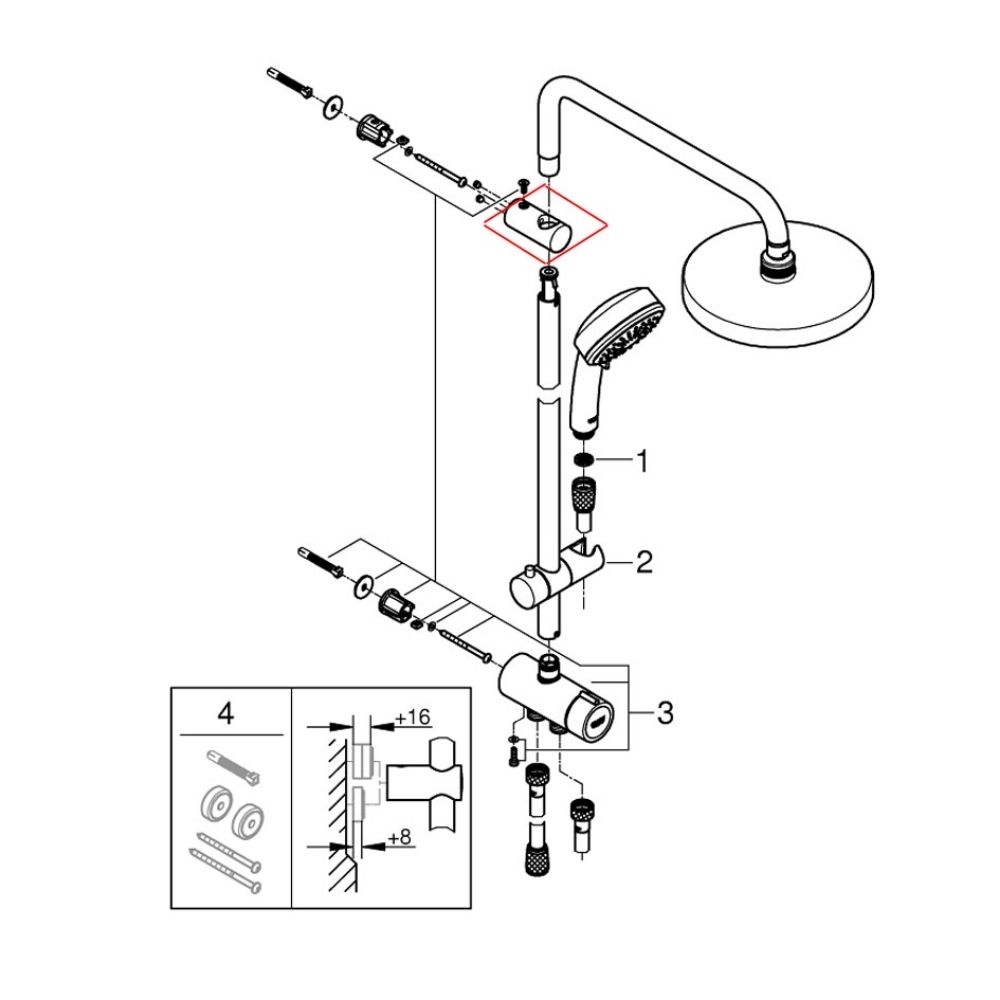 1
2
3
4
+16
+8