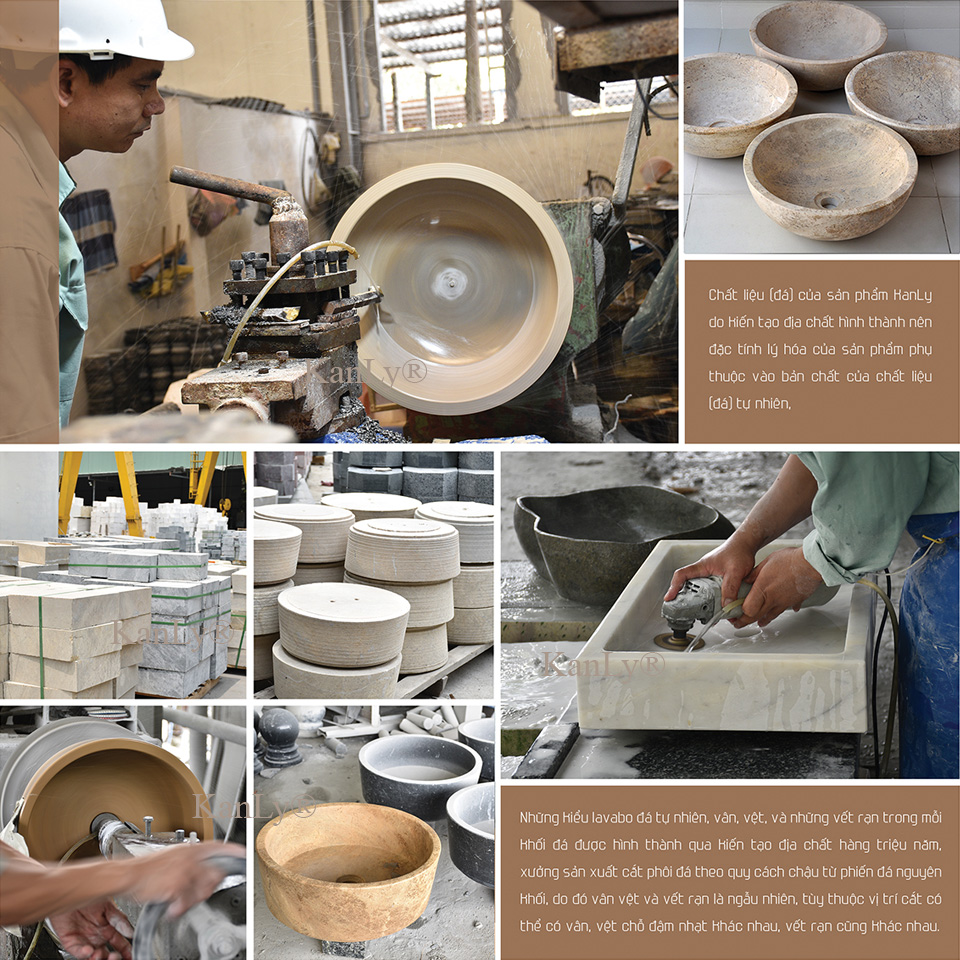 KanLy®

Chất liệu (đá) của sản phẩm KanLy do kiến tạo địa chất hình thành nên đặc tính lý hóa của sản phẩm phụ thuộc vào bản chất của chất liệu (đá) tự nhiên.

KanLy®

KanLy®

KanLy®

Những kiểu lavabo đá tự nhiên, vân, vệt, và những vết rạn trong mỗi khối đá được hình thành qua kiến tạo địa chất hàng triệu năm, xưởng sản xuất cắt phôi đá theo quy cách chậu từ phiến đá nguyên khối, do đó vân vệt và vết rạn là ngẫu nhiên, tùy thuộc vị trí cắt có thể có vân, vệt chỗ đậm nhạt khác nhau, vết rạn cũng khác nhau.