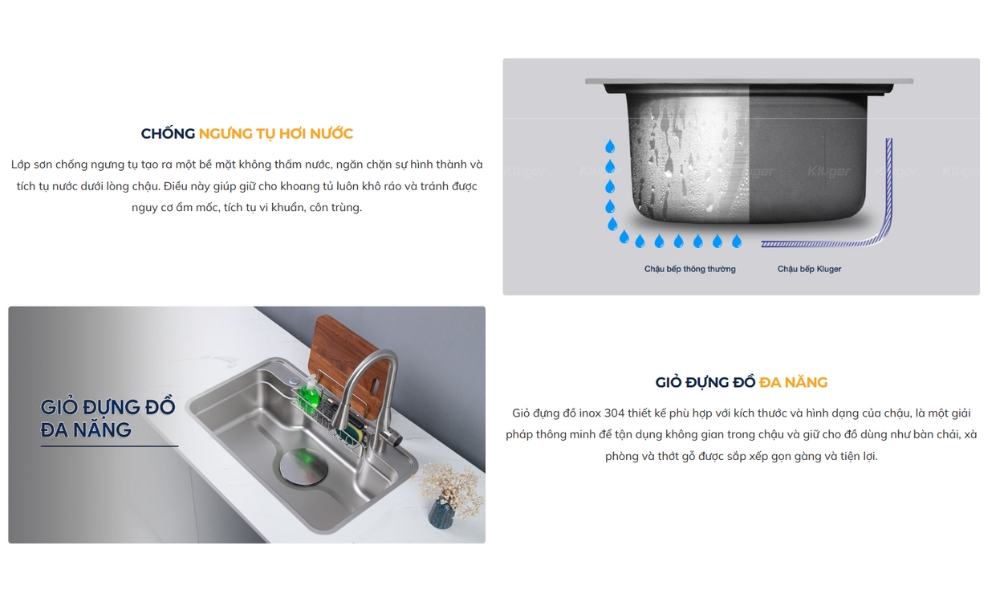 CHỐNG NGƯNG TỤ HƠI NƯỚC

Lớp sơn chống ngưng tụ tạo ra một bề mặt không thấm nước, ngăn chặn sự hình thành và tích tụ nước dưới lòng chậu. Điều này giúp giữ cho khoang tủ luôn khô ráo và tránh được nguy cơ ẩm mốc, tích tụ vi khuẩn, côn trùng.

Kluger Kluger Kluger Kluger Kluger

Chậu bếp thông thường

Chậu bếp Kluger

GIỎ ĐỰNG ĐỒ ĐA NĂNG

GIỎ ĐỰNG ĐỒ ĐA NĂNG

Giỏ đựng đồ inox 304 thiết kế phù hợp với kích thước và hình dạng của chậu, là một giải pháp thông minh để tận dụng không gian trong chậu và giữ cho đồ dùng như bàn chải, xà phòng và thớt gỗ được sắp xếp gọn gàng và tiện lợi.