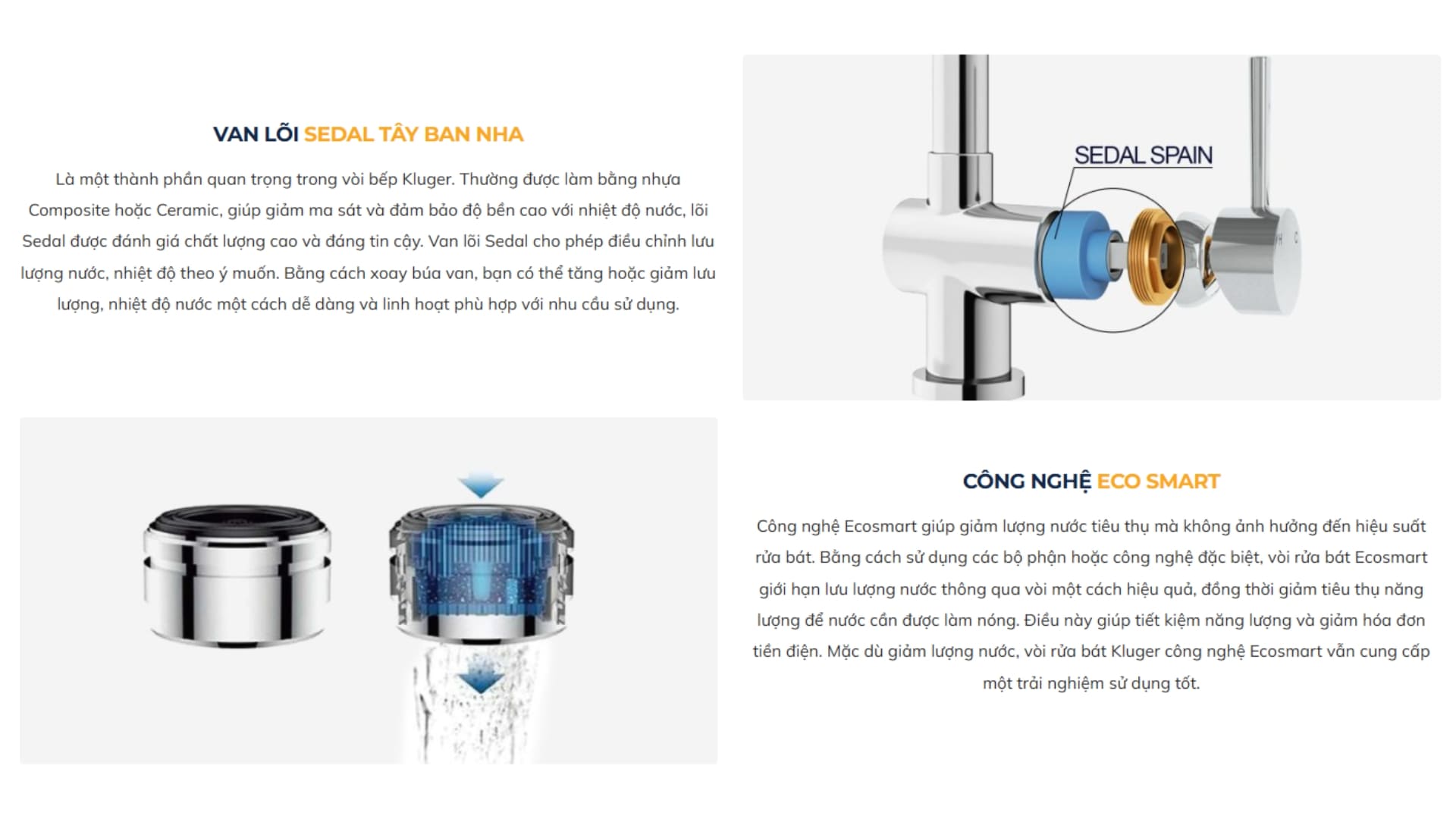 VAN LÕI SEDAL TÂY BAN NHA

Là một thành phần quan trọng trong vòi bếp Kluger. Thường được làm bằng nhựa Composite hoặc Ceramic, giúp giảm ma sát và đảm bảo độ bền cao với nhiệt độ nước, lõi Sedal được đánh giá chất lượng cao và đáng tin cậy. Van lõi Sedal cho phép điều chỉnh lưu lượng nước, nhiệt độ theo ý muốn. Bằng cách xoay búa van, bạn có thể tăng hoặc giảm lưu lượng, nhiệt độ nước một cách dễ dàng và linh hoạt phù hợp với nhu cầu sử dụng.

SEDAL SPAIN

CÔNG NGHỆ ECO SMART

Công nghệ Ecosmart giúp giảm lượng nước tiêu thụ mà không ảnh hưởng đến hiệu suất rửa bát. Bằng cách sử dụng các bộ phận hoặc công nghệ đặc biệt, vòi rửa bát Ecosmart giới hạn lưu lượng nước thông qua vòi một cách hiệu quả, đồng thời giảm tiêu thụ năng lượng để nước cần được làm nóng. Điều này giúp tiết kiệm năng lượng và giảm hóa đơn tiền điện. Mặc dù giảm lượng nước, vòi rửa bát Kluger công nghệ Ecosmart vẫn cung cấp một trải nghiệm sử dụng tốt.