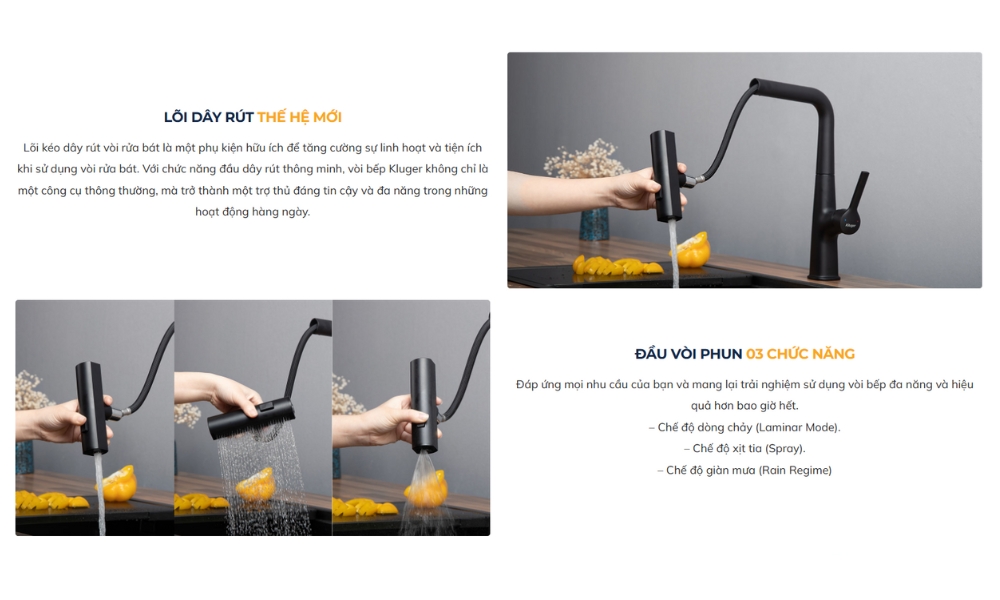 LÕI DÂY RÚT THẾ HỆ MỚI

Lõi kéo dây rút vòi rửa bát là một phụ kiện hữu ích để tăng cường sự linh hoạt và tiện ích khi sử dụng vòi rửa bát. Với chức năng đầu dây rút thông minh, vòi bếp Kluger không chỉ là một công cụ thông thường, mà trở thành một trợ thủ đáng tin cậy và đa năng trong những hoạt động hàng ngày.

Kluger

ĐẦU VÒI PHUN 03 CHỨC NĂNG

Đáp ứng mọi nhu cầu của bạn và mang lại trải nghiệm sử dụng vòi bếp đa năng và hiệu quả hơn bao giờ hết.
– Chế độ dòng chảy (Laminar Mode).
– Chế độ xịt tia (Spray).
– Chế độ giàn mưa (Rain Regime)