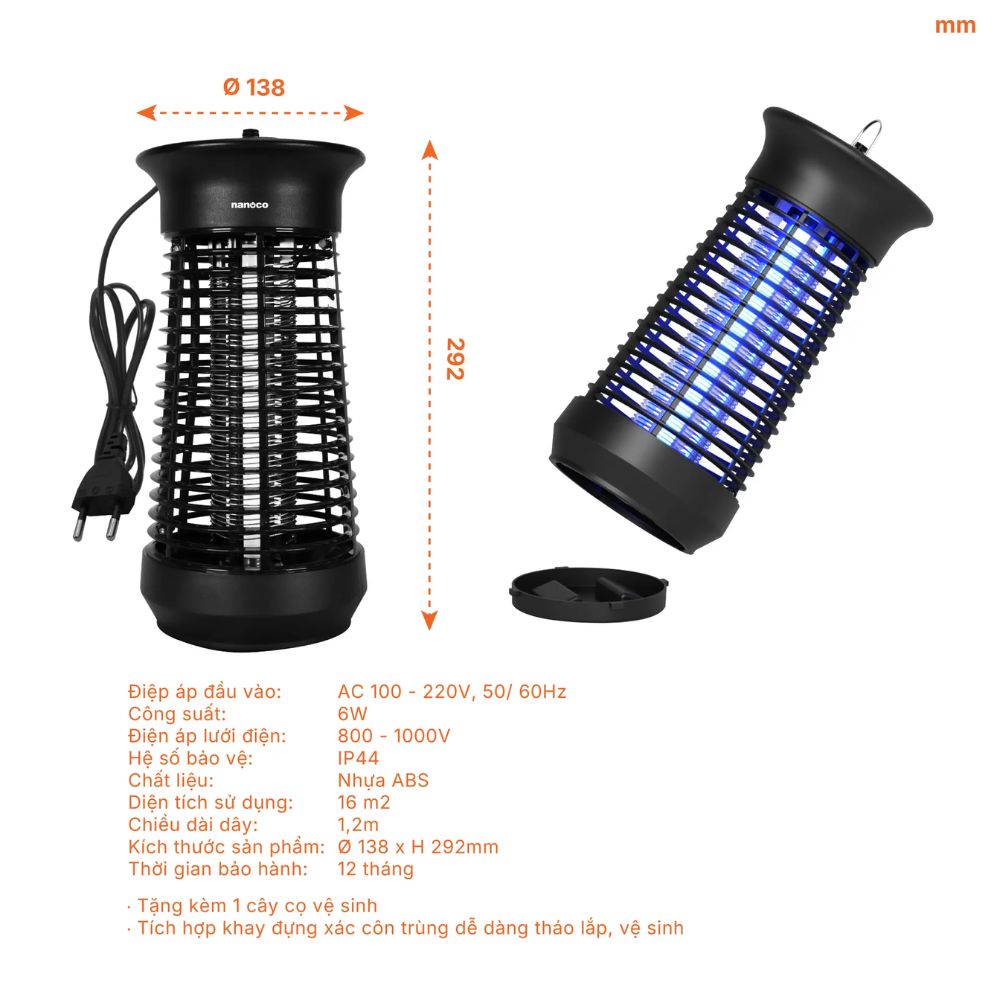 mm

Ø 138

nanoco

292

| | |
|---|---|
| Điệp áp đầu vào: | AC 100 - 220V, 50/ 60Hz |
| Công suất: | 6W |
| Điện áp lưới điện: | 800 - 1000V |
| Hệ số bảo vệ: | IP44 |
| Chất liệu: | Nhựa ABS |
| Diện tích sử dụng: | 16 m2 |
| Chiều dài dây: | 1,2m |
| Kích thước sản phẩm: | Ø 138 x H 292mm |
| Thời gian bảo hành: | 12 tháng |

· Tặng kèm 1 cây cọ vệ sinh
· Tích hợp khay đựng xác côn trùng dễ dàng tháo lắp, vệ sinh