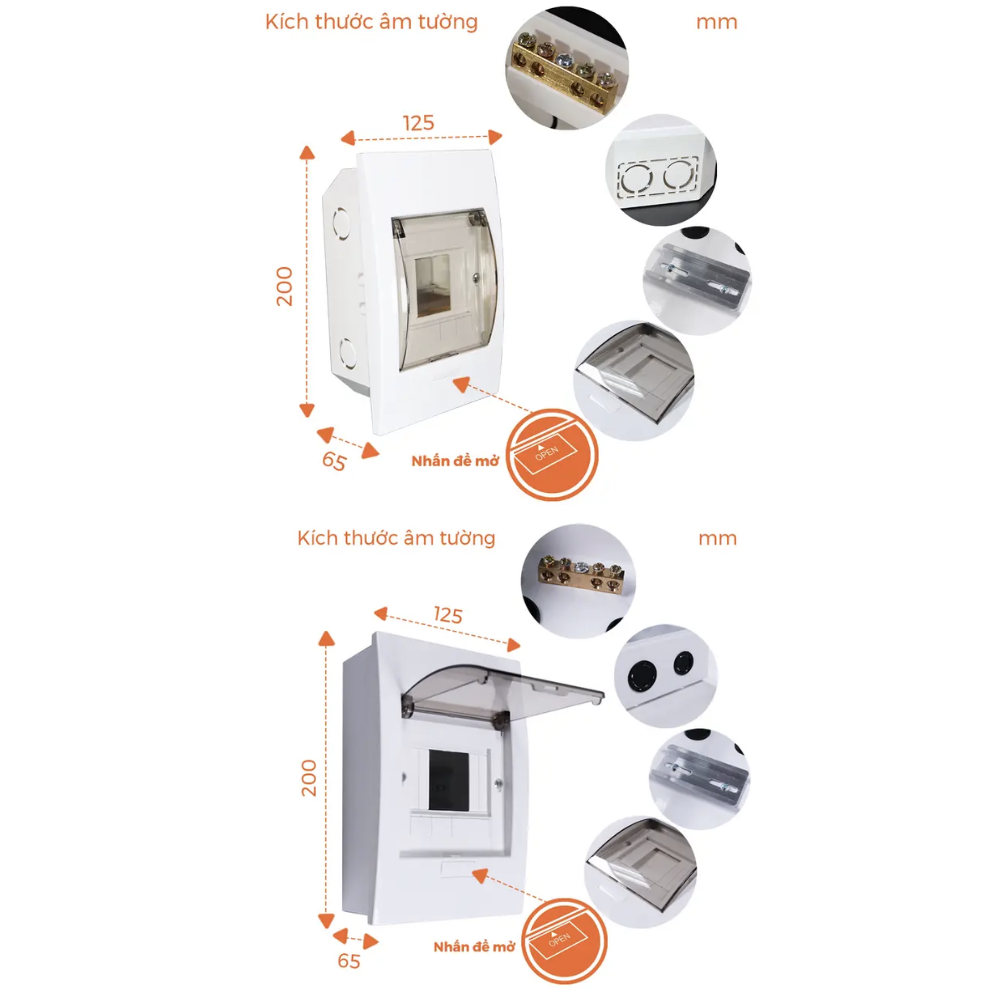 Kích thước âm tường

mm

125

200

65

Nhấn để mở

OPEN

Kích thước âm tường

mm

125

200

65

Nhấn để mở

OPEN