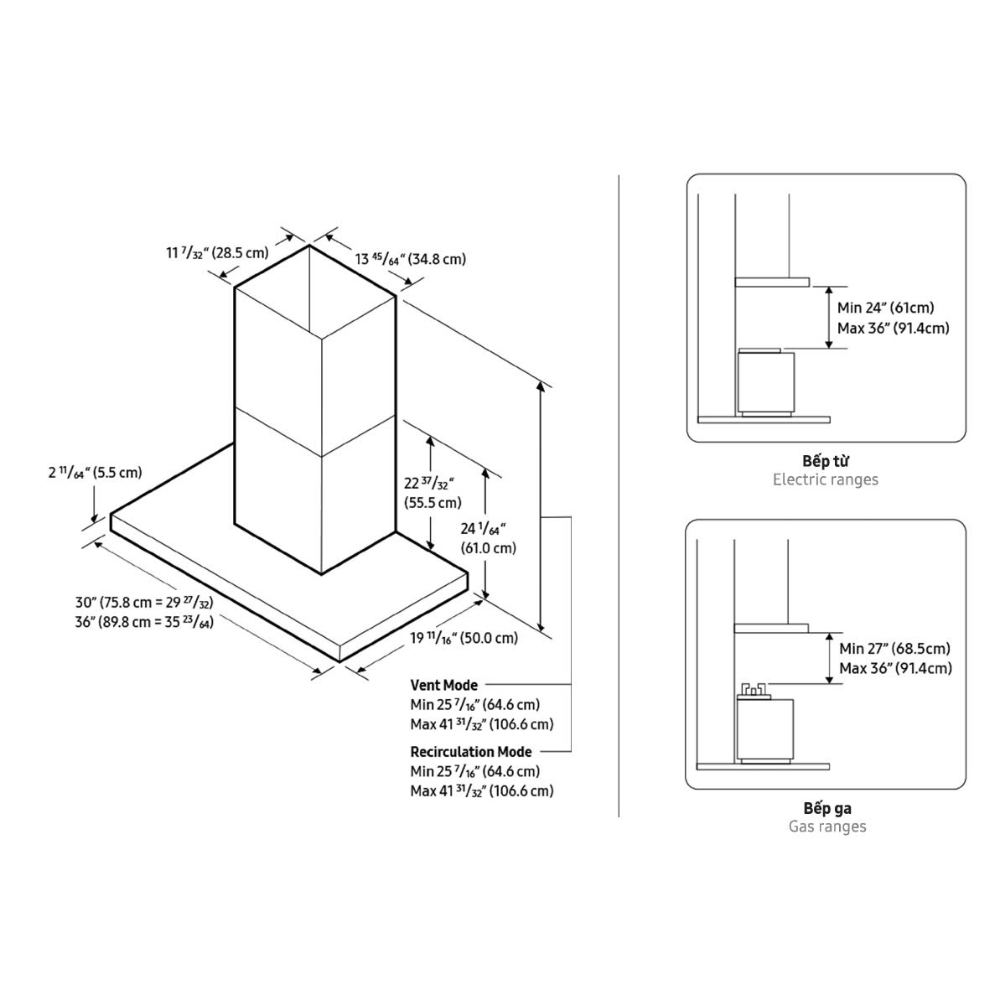 11 $^{7}/_{32}$" (28.5 cm)

13 $^{45}/_{64}$" (34.8 cm)

2 $^{11}/_{64}$" (5.5 cm)

22 $^{37}/_{32}$" (55.5 cm)

24 $^{1}/_{64}$" (61.0 cm)

30" (75.8 cm = 29 $^{27}/_{32}$)
36" (89.8 cm = 35 $^{23}/_{64}$)

19 $^{11}/_{16}$" (50.0 cm)

Vent Mode
Min 25 $^{7}/_{16}$" (64.6 cm)
Max 41 $^{31}/_{32}$" (106.6 cm)

Recirculation Mode
Min 25 $^{7}/_{16}$" (64.6 cm)
Max 41 $^{31}/_{32}$" (106.6 cm)

Min 24" (61cm)
Max 36" (91.4cm)

Bếp từ
Electric ranges

Min 27" (68.5cm)
Max 36" (91.4cm)

Bếp ga
Gas ranges