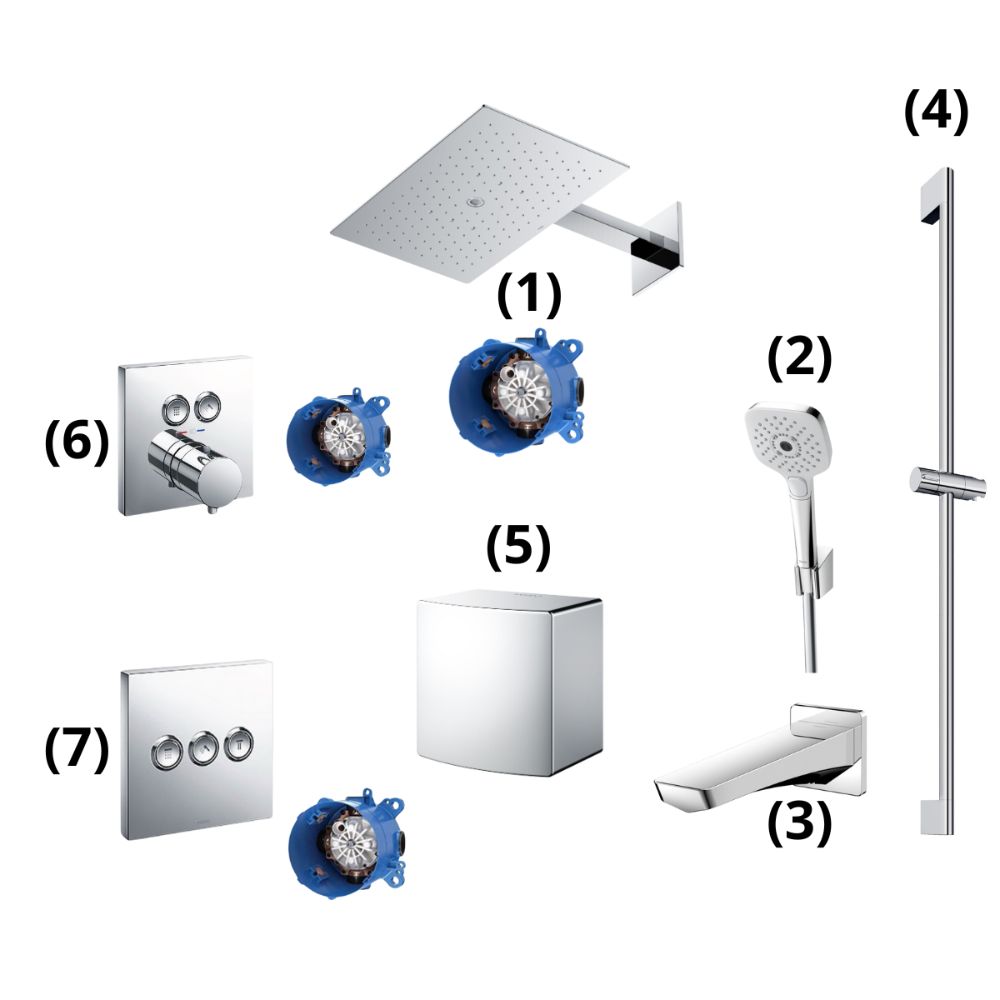 (4)

(1)

(2)

(6)

(5)

(7)

(3)