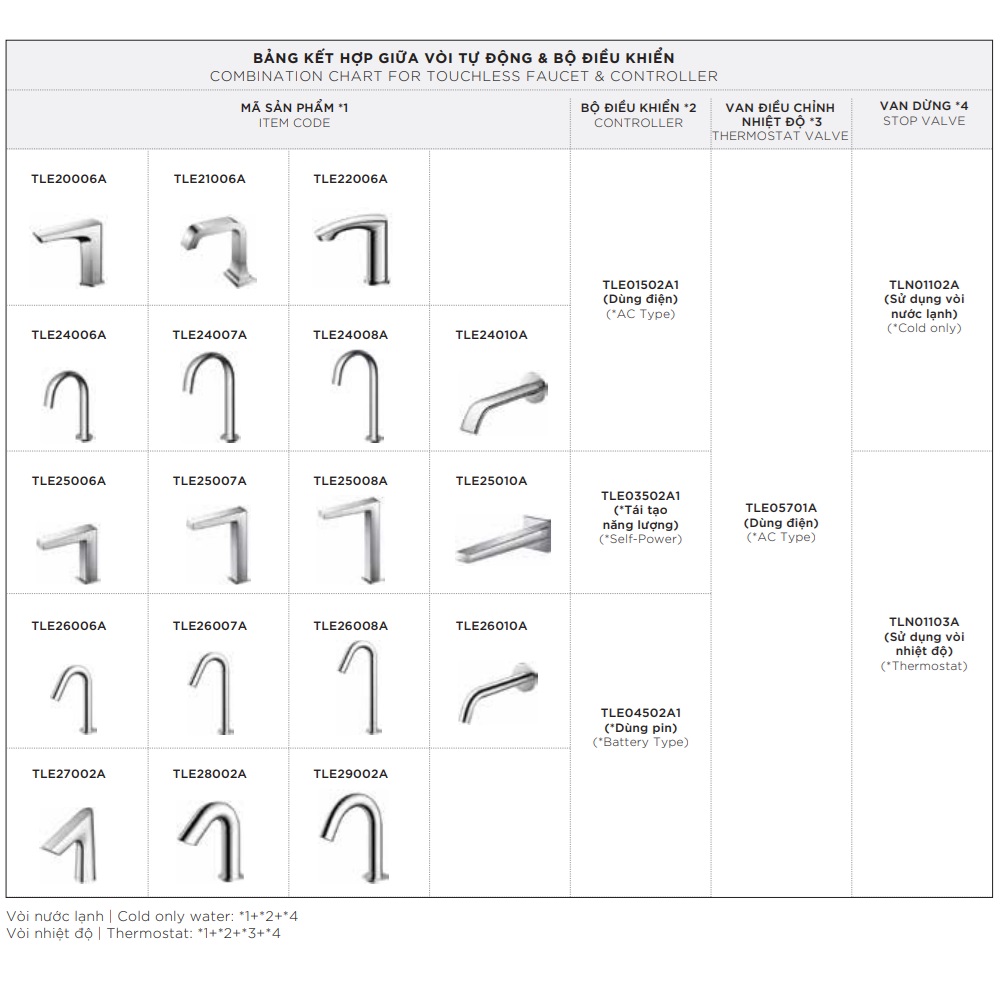 BẢNG KẾT HỢP GIỮA VÒI TỰ ĐỘNG & BỘ ĐIỀU KHIỂN
COMBINATION CHART FOR TOUCHLESS FAUCET & CONTROLLER

| MÃ SẢN PHẨM *1 ITEM CODE | | | | BỘ ĐIỀU KHIỂN *2 CONTROLLER | VAN ĐIỀU CHỈNH NHIỆT ĐỘ *3 THERMOSTAT VALVE | VAN DỪNG *4 STOP VALVE |
|---|---|---|---|---|---|---|
| TLE20006A | TLE21006A | TLE22006A | | TLE01502A1 (Dùng điện) (*AC Type) | TLE05701A (Dùng điện) (*AC Type) | TLN01102A (Sử dụng vòi nước lạnh) (*Cold only) |
| TLE24006A | TLE24007A | TLE24008A | TLE24010A | | | |
| TLE25006A | TLE25007A | TLE25008A | TLE25010A | TLE03502A1 (*Tái tạo năng lượng) (*Self-Power) | | TLN01103A (Sử dụng vòi nhiệt độ) (*Thermostat) |
| TLE26006A | TLE26007A | TLE26008A | TLE26010A | TLE04502A1 (*Dùng pin) (*Battery Type) | | |
| TLE27002A | TLE28002A | TLE29002A | | | | |

Vòi nước lạnh | Cold only water: *1+*2+*4
Vòi nhiệt độ | Thermostat: *1+*2+*3+*4